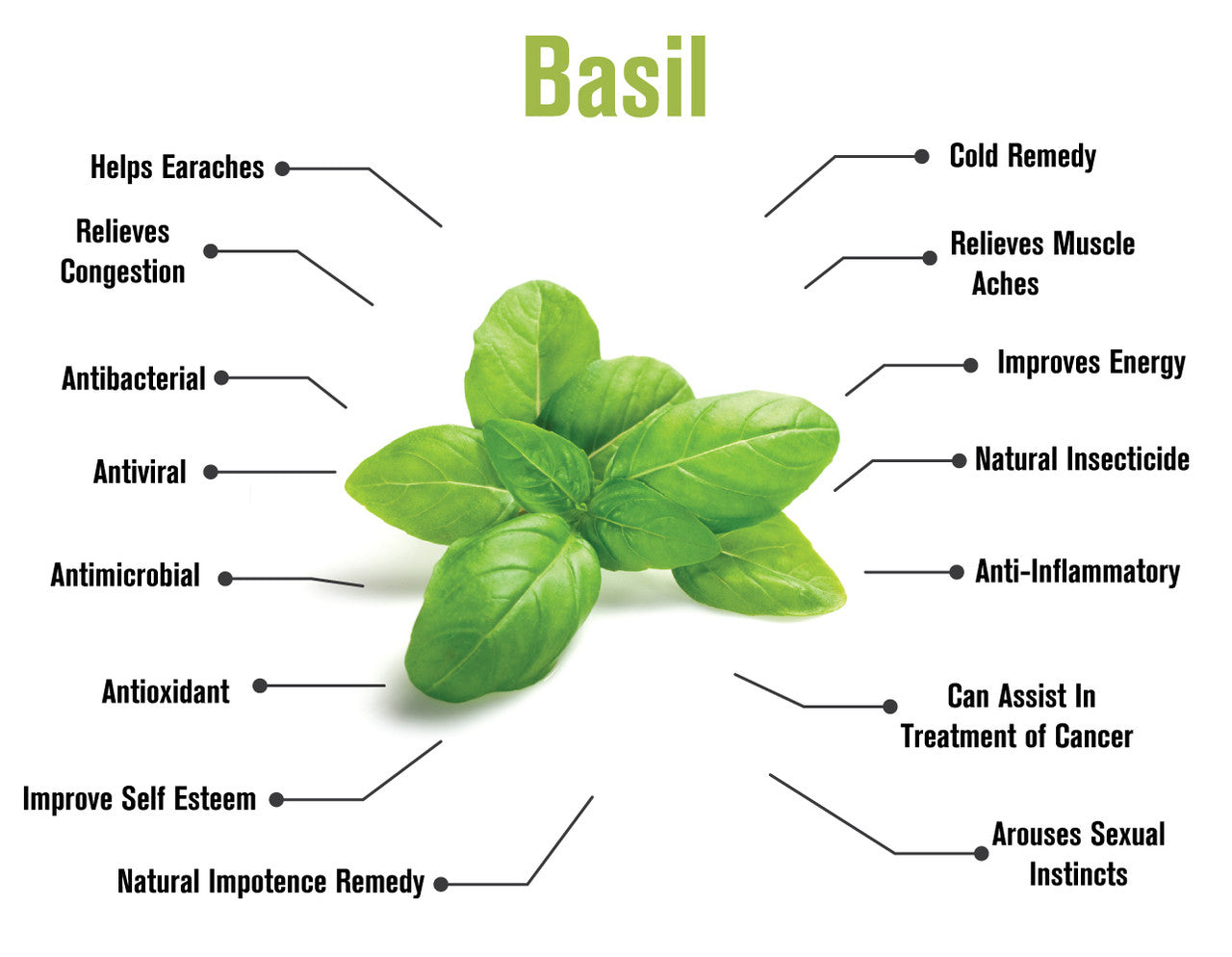 Basil

Helps Earaches

Relieves Congestion

Antibacterial

Antiviral

Antimicrobial

Antioxidant

Improve Self Esteem

Natural Impotence Remedy

Cold Remedy

Relieves Muscle Aches

Improves Energy

Natural Insecticide

Anti-Inflammatory

Can Assist In Treatment of Cancer

Arouses Sexual Instincts