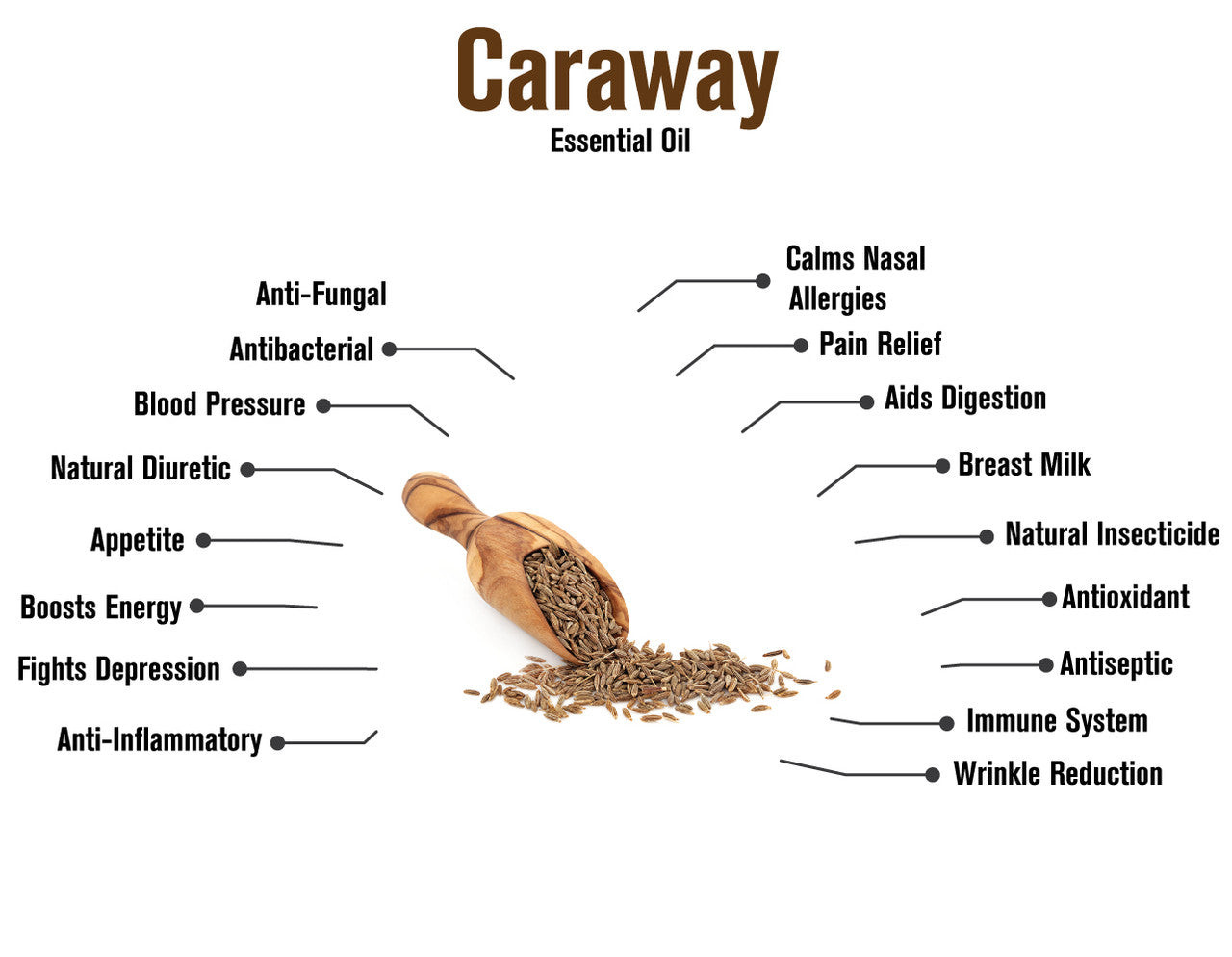 Caraway
Essential Oil

Anti-Fungal
Antibacterial
Blood Pressure
Natural Diuretic
Appetite
Boosts Energy
Fights Depression
Anti-Inflammatory

Calms Nasal Allergies
Pain Relief
Aids Digestion
Breast Milk
Natural Insecticide
Antioxidant
Antiseptic
Immune System
Wrinkle Reduction