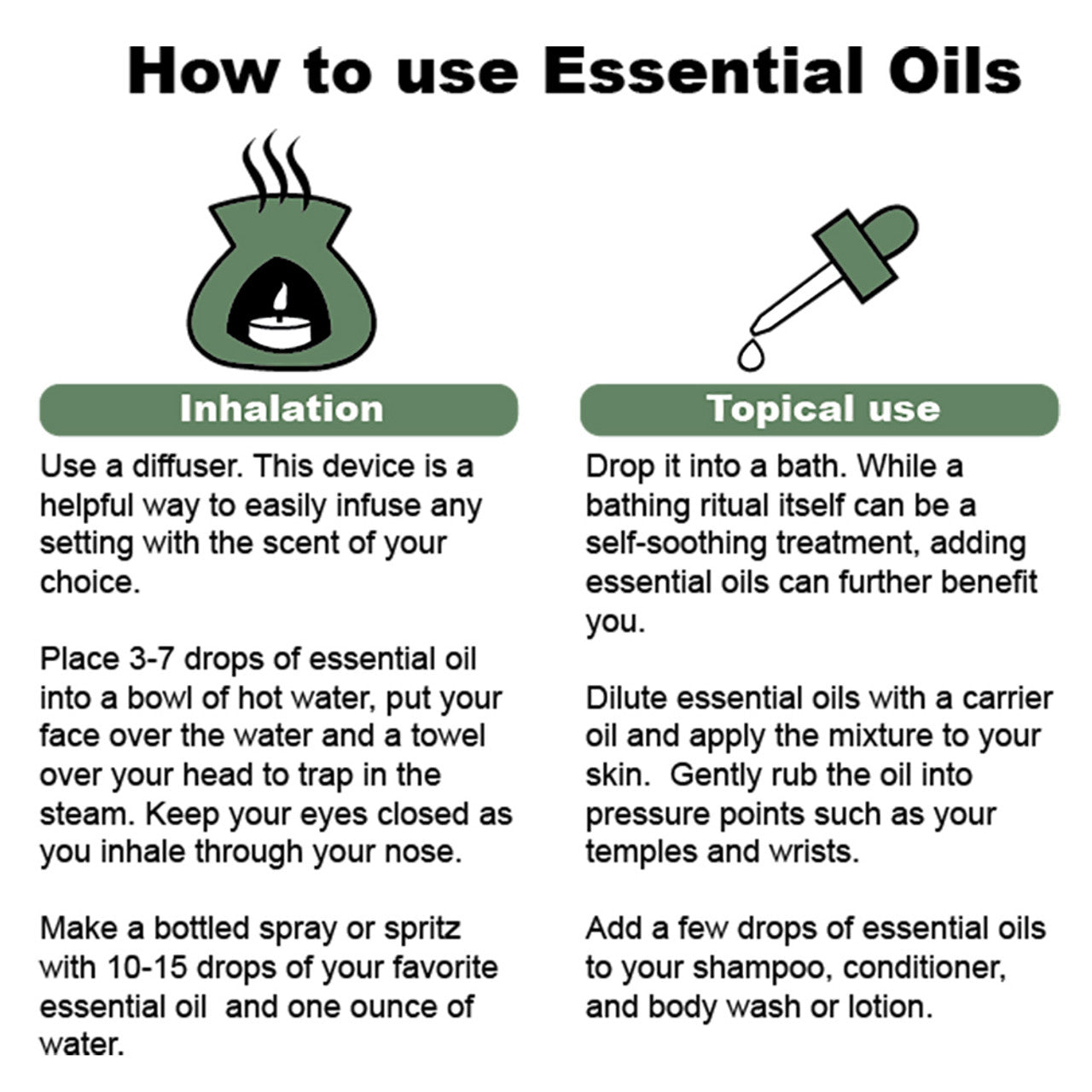 How to use Essential Oils

Inhalation

Use a diffuser. This device is a helpful way to easily infuse any setting with the scent of your choice.

Place 3-7 drops of essential oil into a bowl of hot water, put your face over the water and a towel over your head to trap in the steam. Keep your eyes closed as you inhale through your nose.

Make a bottled spray or spritz with 10-15 drops of your favorite essential oil  and one ounce of water.

Topical use

Drop it into a bath. While a bathing ritual itself can be a self-soothing treatment, adding essential oils can further benefit you.

Dilute essential oils with a carrier oil and apply the mixture to your skin.  Gently rub the oil into pressure points such as your temples and wrists.

Add a few drops of essential oils to your shampoo, conditioner, and body wash or lotion.