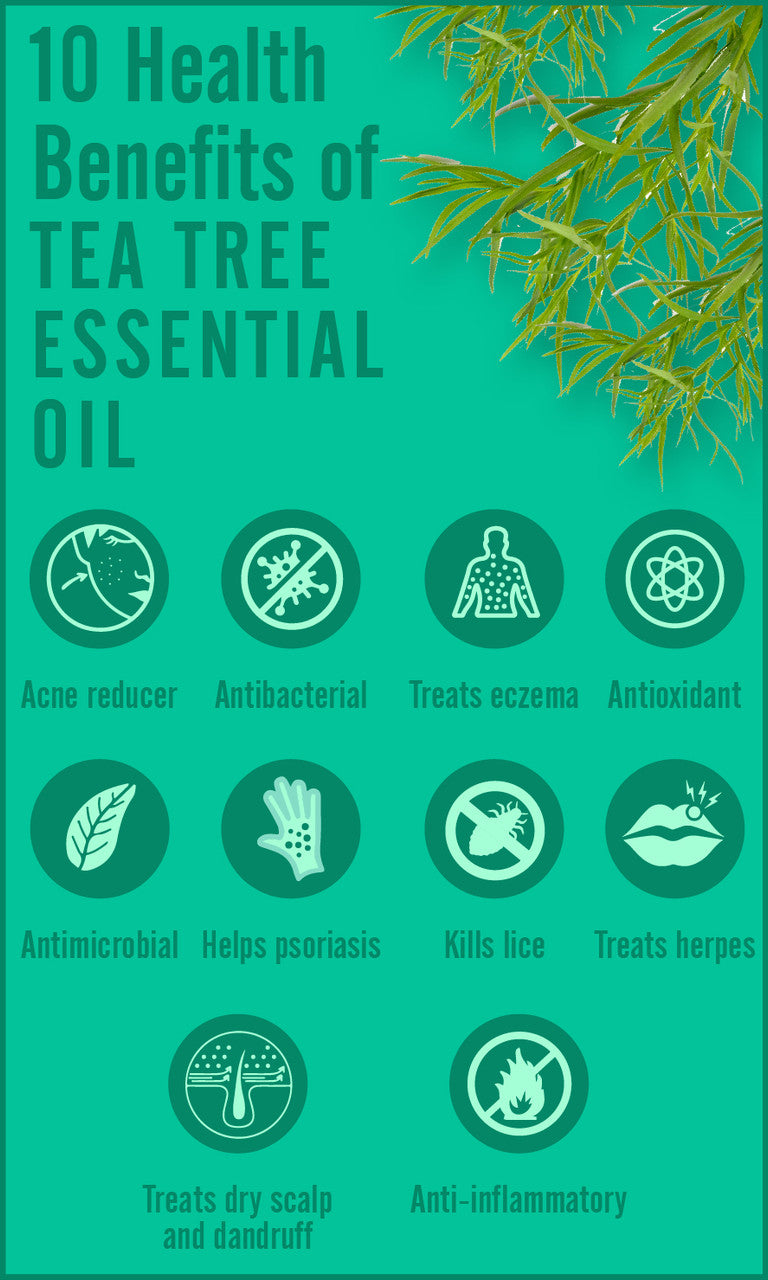 10 Health Benefits of TEA TREE ESSENTIAL OIL

Acne reducer

Antibacterial

Treats eczema

Antioxidant

Antimicrobial

Helps psoriasis

Kills lice

Treats herpes

Treats dry scalp and dandruff

Anti-inflammatory